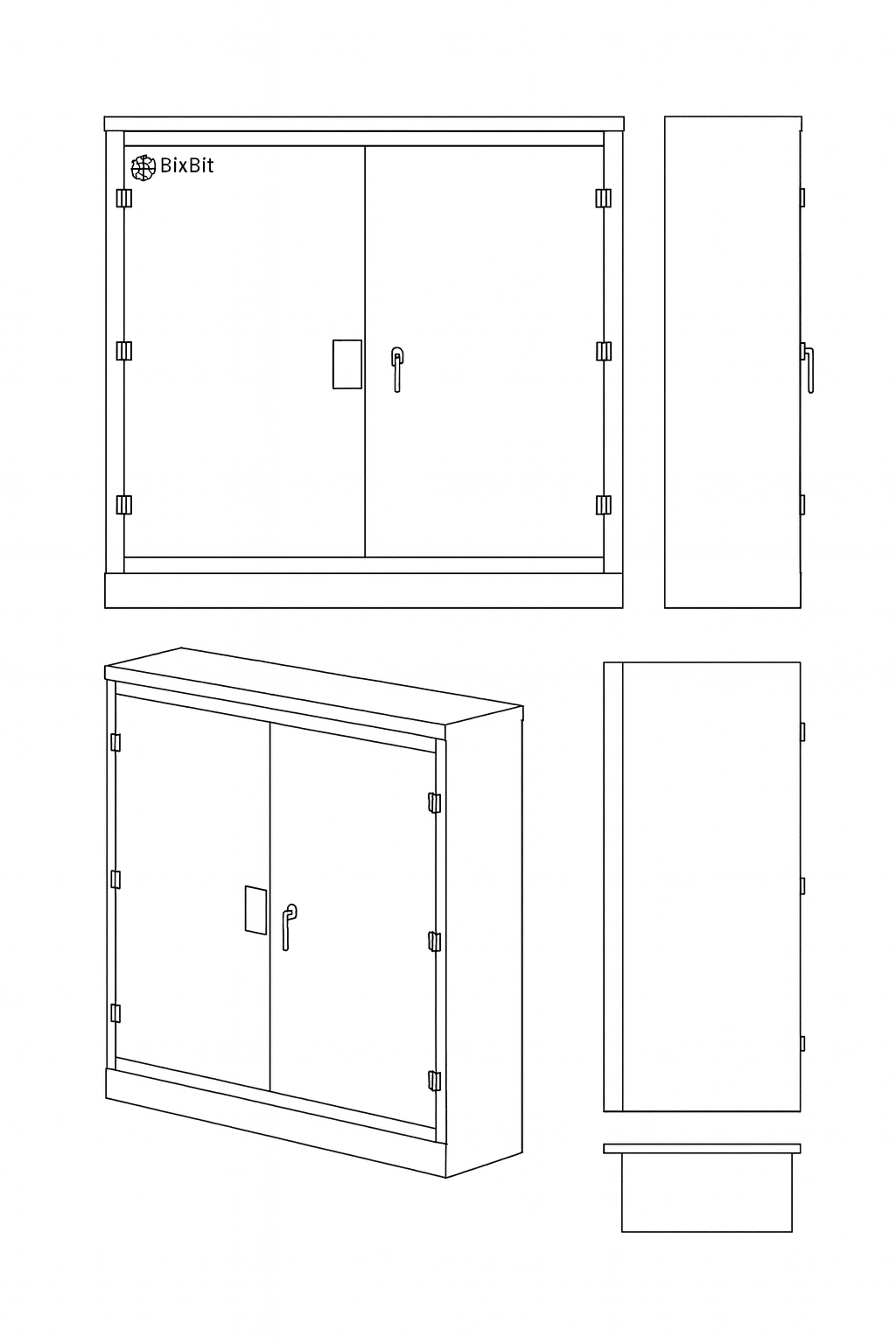 BixBit